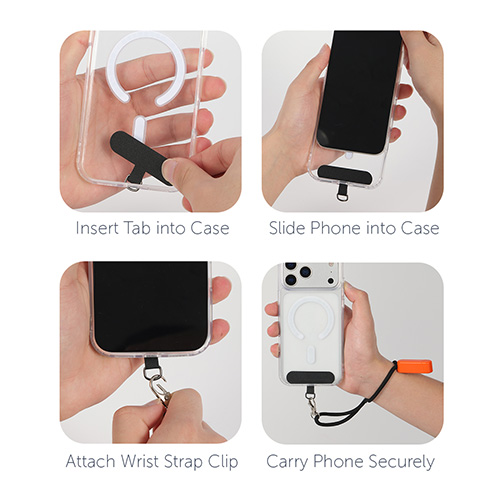 Insert Tab into Case

Slide Phone into Case

Attach Wrist Strap Clip

Carry Phone Securely